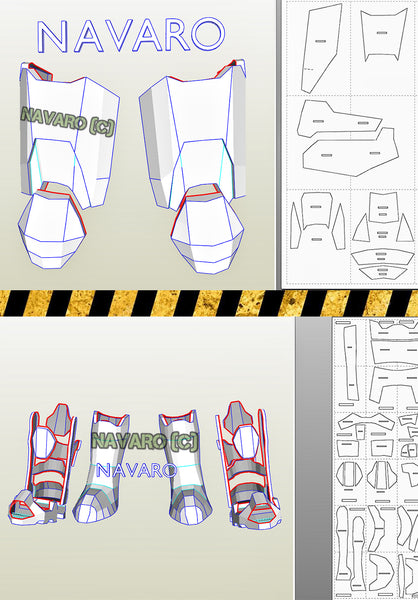 NAVARO

NAVARO (C)

NAVARO (C)

NAVARO